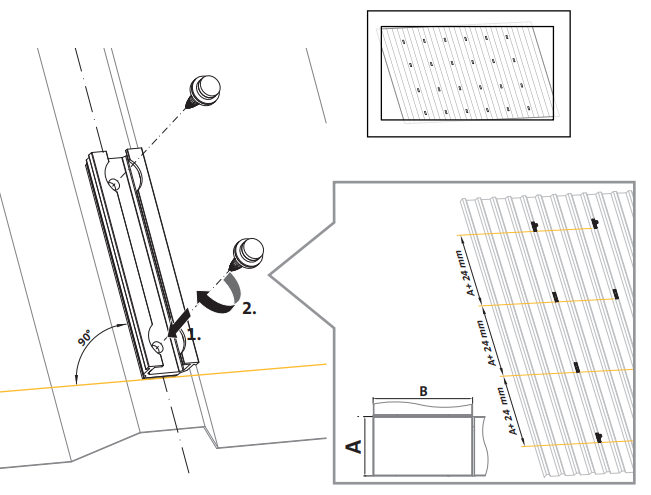 90°

1.

2.

A+ 24 mm

A+ 24 mm

A+ 24 mm

B

A